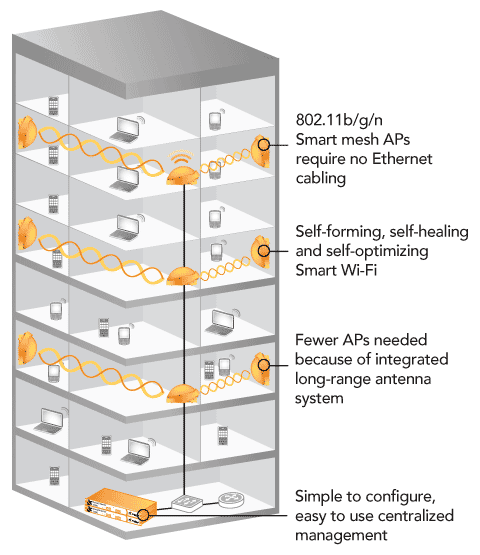 802.11b/g/n Smart mesh APs require no Ethernet cabling

Self-forming, self-healing and self-optimizing Smart Wi-Fi

Fewer APs needed because of integrated long-range antenna system

Simple to configure, easy to use centralized management